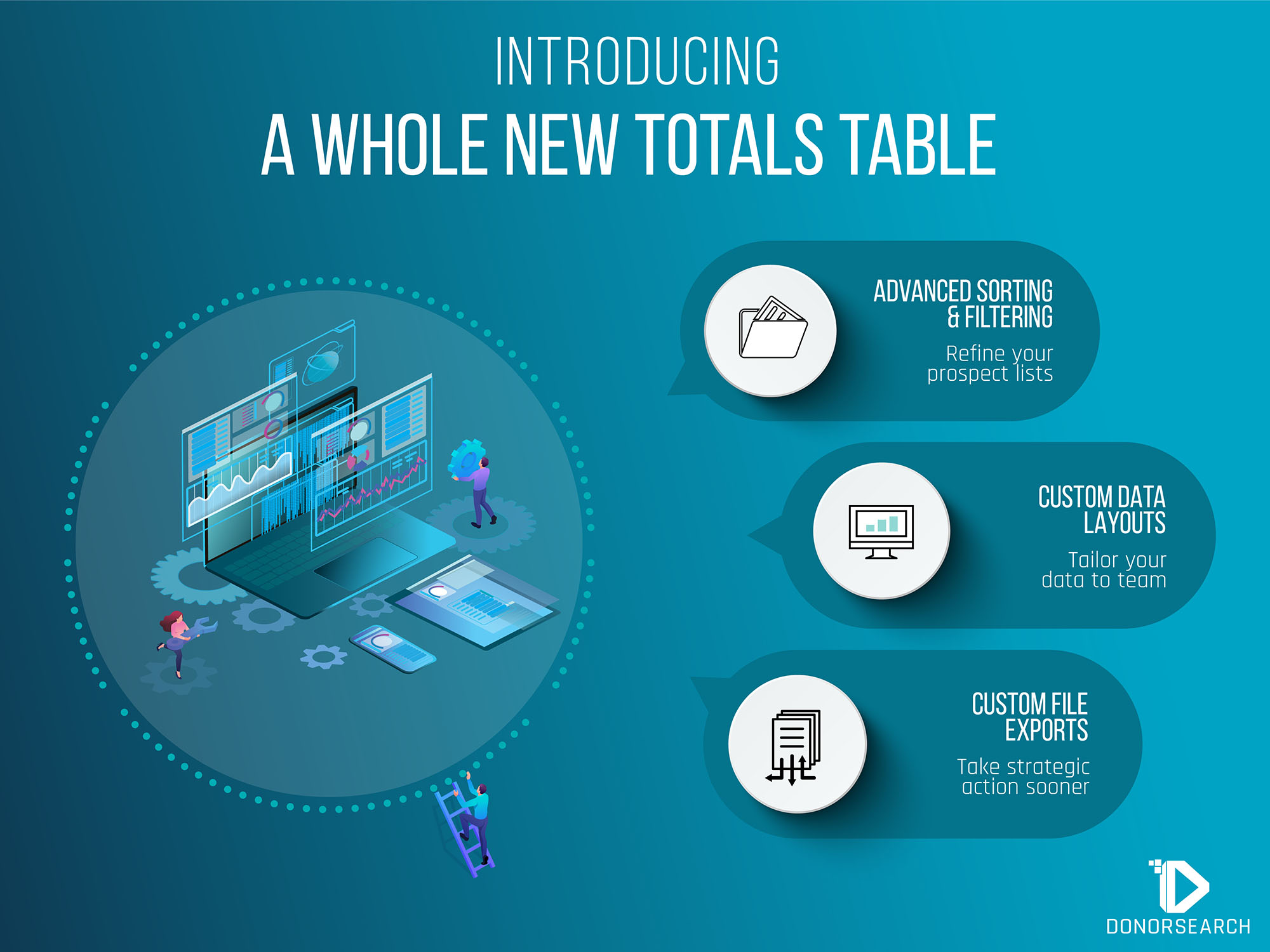 INTRODUCING
A WHOLE NEW TOTALS TABLE

ADVANCED SORTING & FILTERING
Refine your prospect lists

CUSTOM DATA LAYOUTS
Tailor your data to team

CUSTOM FILE EXPORTS
Take strategic action sooner

DONORSEARCH